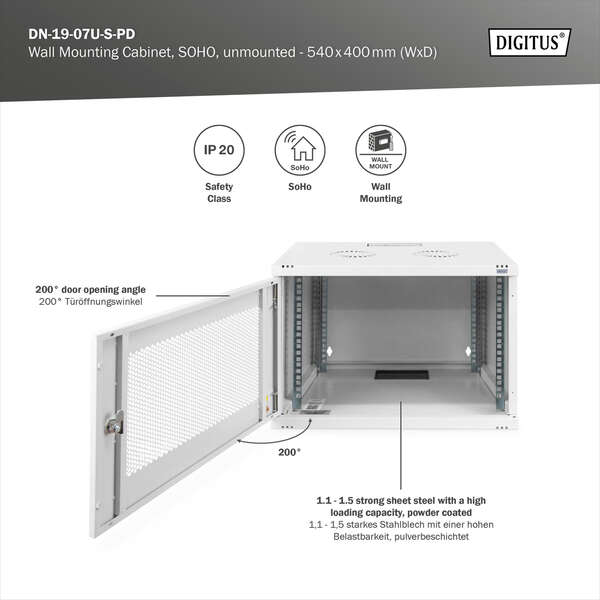 DN-19-07U-S-PD
Wall Mounting Cabinet, SOHO, unmounted - 540 x 400 mm (WxD)

DIGITUS®

IP 20
Safety Class

SoHo
SoHo

WALL MOUNT
Wall Mounting

200° door opening angle
200° Türöffnungswinkel

200°

1.1 - 1.5 strong sheet steel with a high loading capacity, powder coated
1,1 - 1,5 starkes Stahlblech mit einer hohen Belastbarkeit, pulverbeschichtet