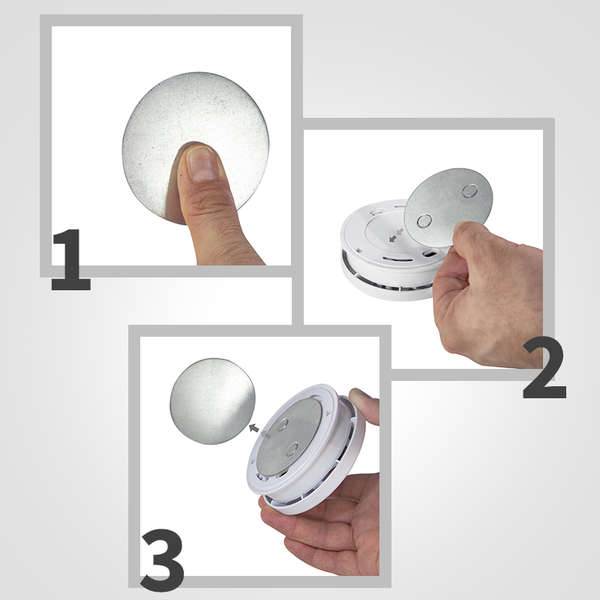 1

2

3